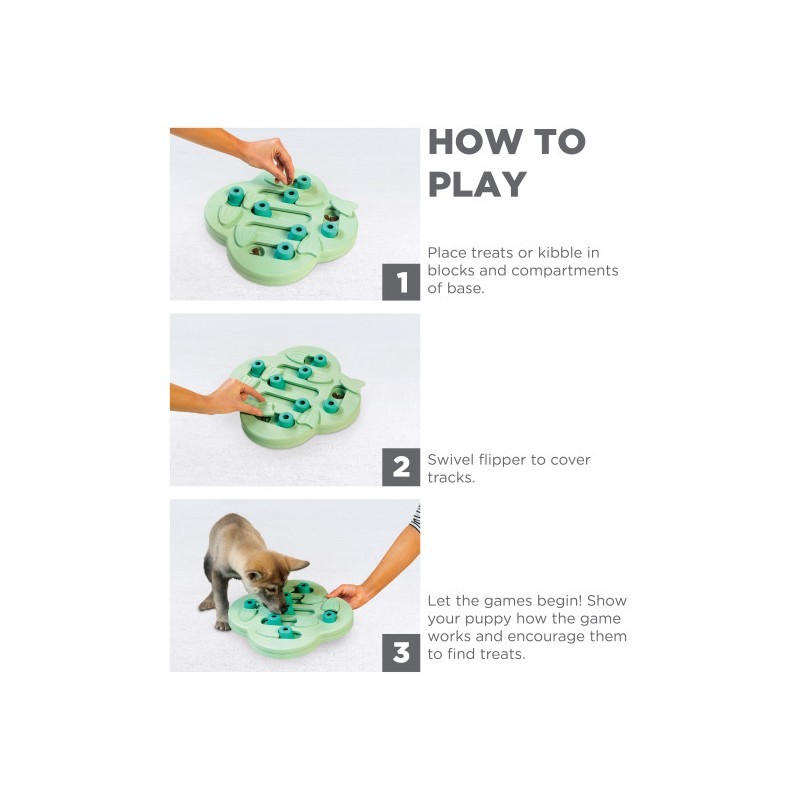 HOW TO PLAY

1

Place treats or kibble in blocks and compartments of base.

2

Swivel flipper to cover tracks.

3

Let the games begin! Show your puppy how the game works and encourage them to find treats.